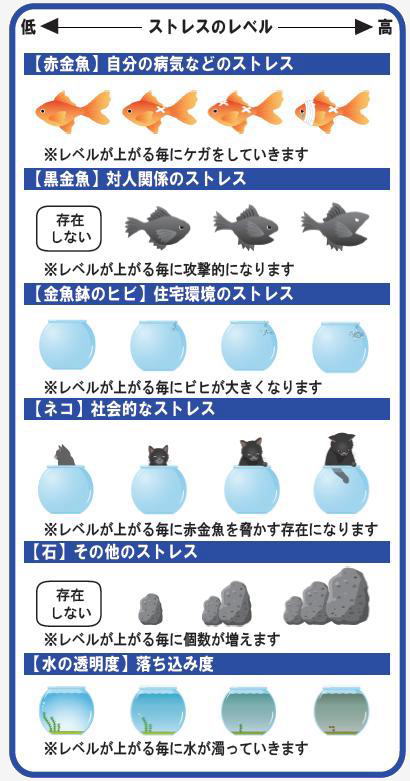 低 ストレスのレベル 高

【赤金魚】自分の病気などのストレス

※レベルが上がる毎にケガをしていきます

【黒金魚】対人関係のストレス

存在しない

※レベルが上がる毎に攻撃的になります

【金魚鉢のヒビ】住宅環境のストレス

※レベルが上がる毎にヒビが大きくなります

【ネコ】社会的なストレス

※レベルが上がる毎に赤金魚を脅かす存在になります

【石】その他のストレス

存在しない

※レベルが上がる毎に個数が増えます

【水の透明度】落ち込み度

※レベルが上がる毎に水が濁っていきます